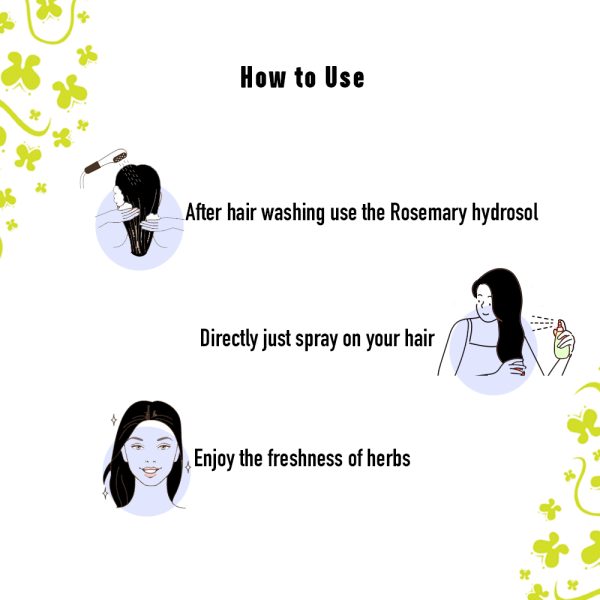 How to Use

After hair washing use the Rosemary hydrosol

Directly just spray on your hair

Enjoy the freshness of herbs